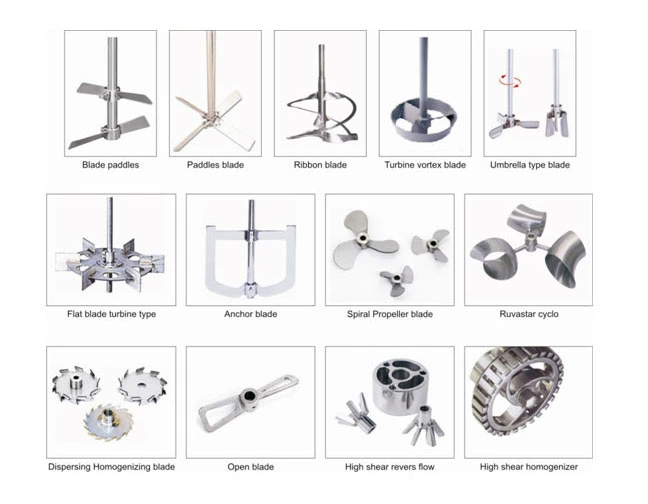 Blade paddles

Paddles blade

Ribbon blade

Turbine vortex blade

Umbrella type blade

Flat blade turbine type

Anchor blade

Spiral Propeller blade

Ruvastar cyclo

Dispersing Homogenizing blade

Open blade

High shear revers flow

High shear homogenizer